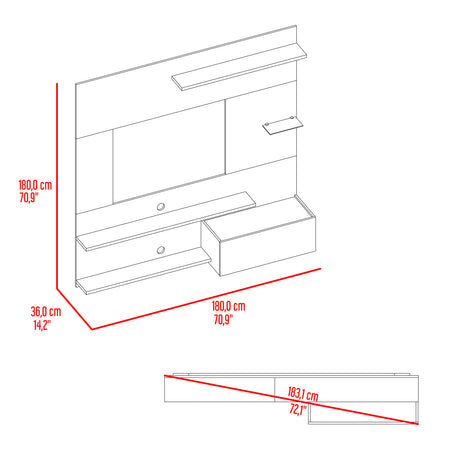 180,0 cm
70,9"

36,0 cm
14,2"

180,0 cm
70,9"

183,1 cm
72,1"