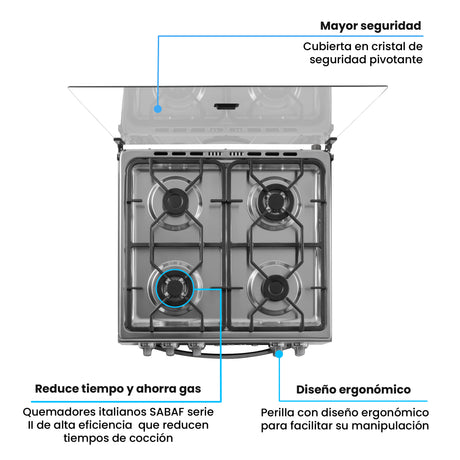 Mayor seguridad

Cubierta en cristal de seguridad pivotante

Reduce tiempo y ahorra gas

Quemadores italianos SABAF serie II de alta eficiencia que reducen tiempos de cocción

Diseño ergonómico

Perilla con diseño ergonómico para facilitar su manipulación