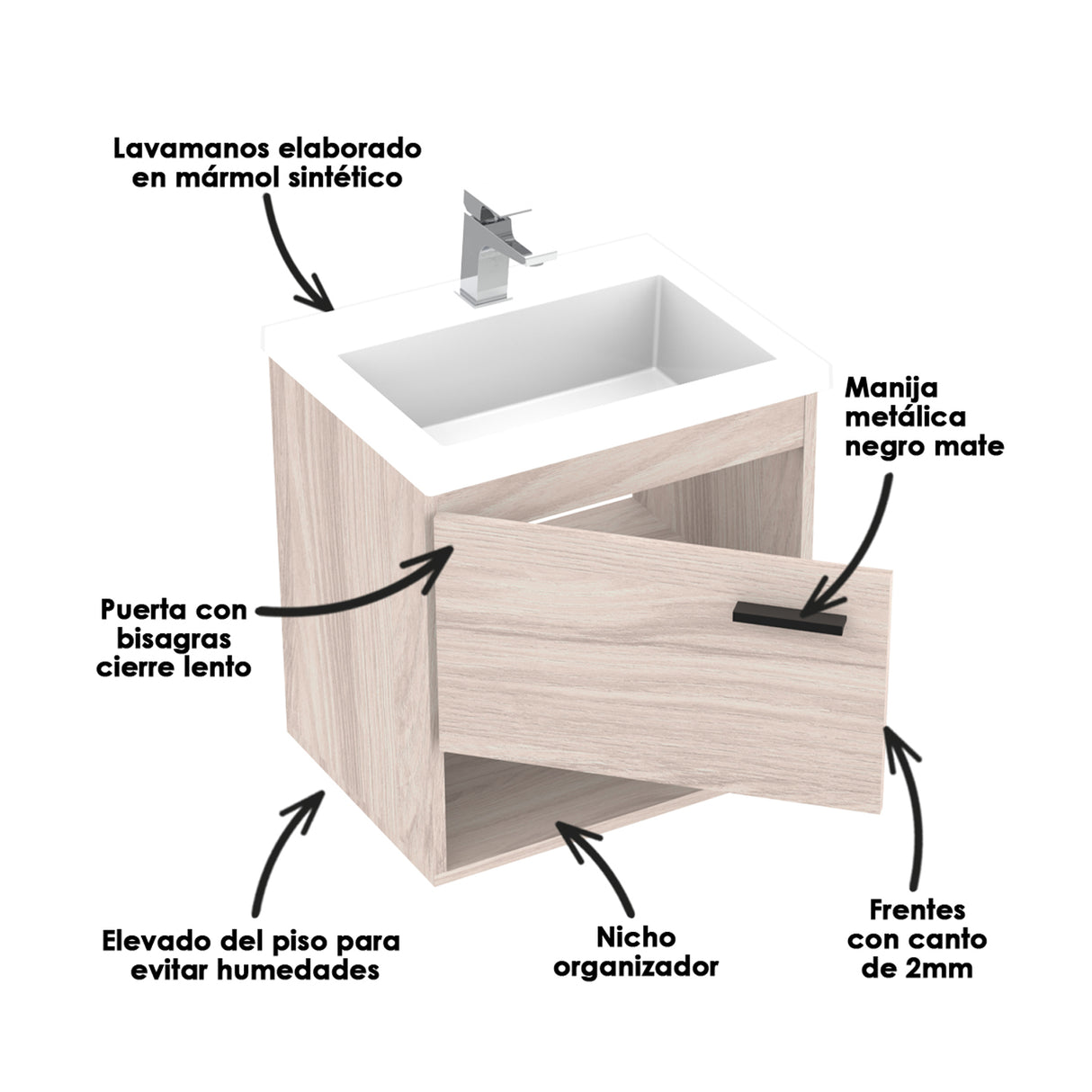 Lavamanos elaborado en mármol sintético

Manija metálica negro mate

Puerta con bisagras cierre lento

Elevado del piso para evitar humedades

Nicho organizador

Frentes con canto de 2mm