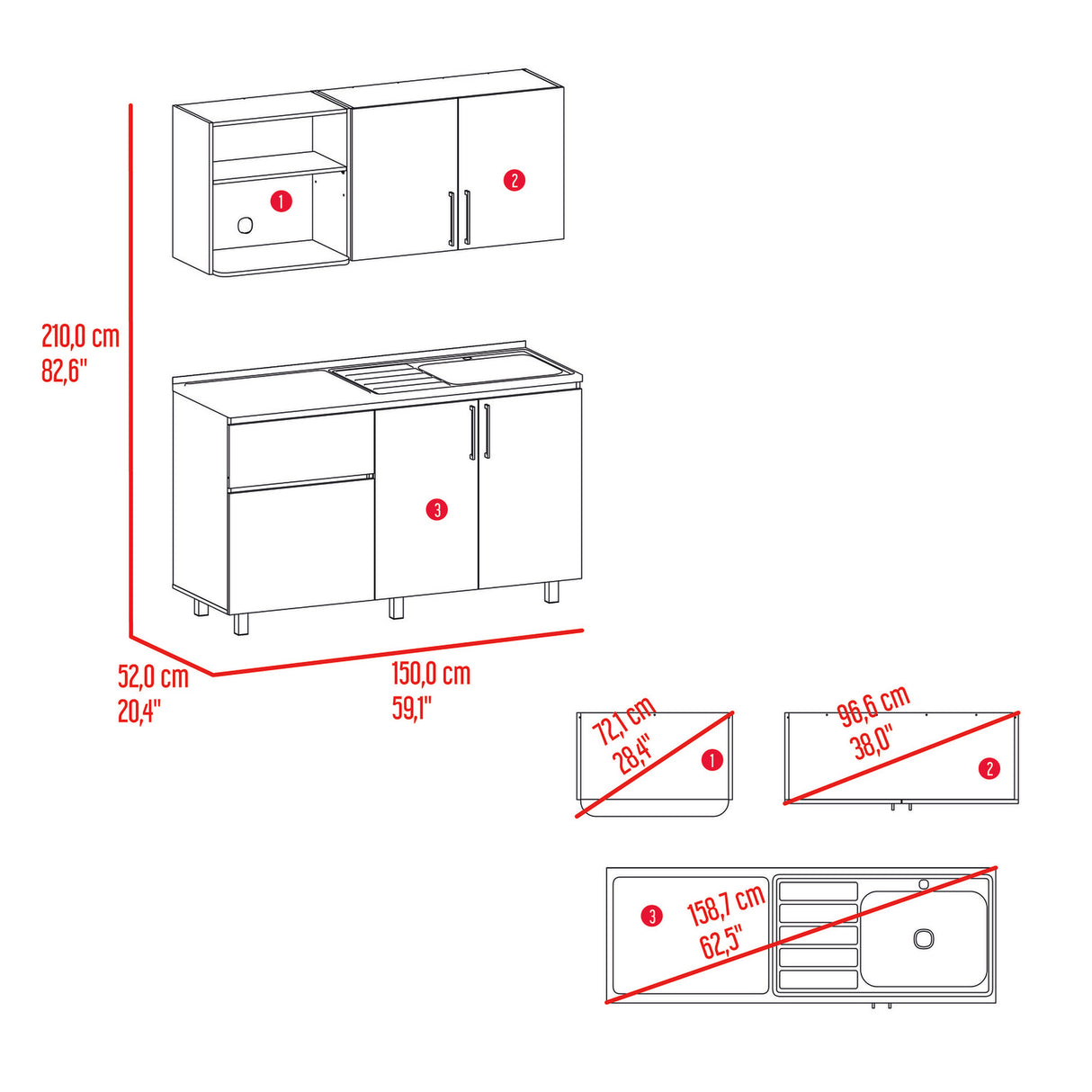 1

2

210,0 cm
82,6"

3

52,0 cm
20,4"

150,0 cm
59,1"

72,1 cm
28,4"

1

96,6 cm
38,0"

2

3

158,7 cm
62,5"