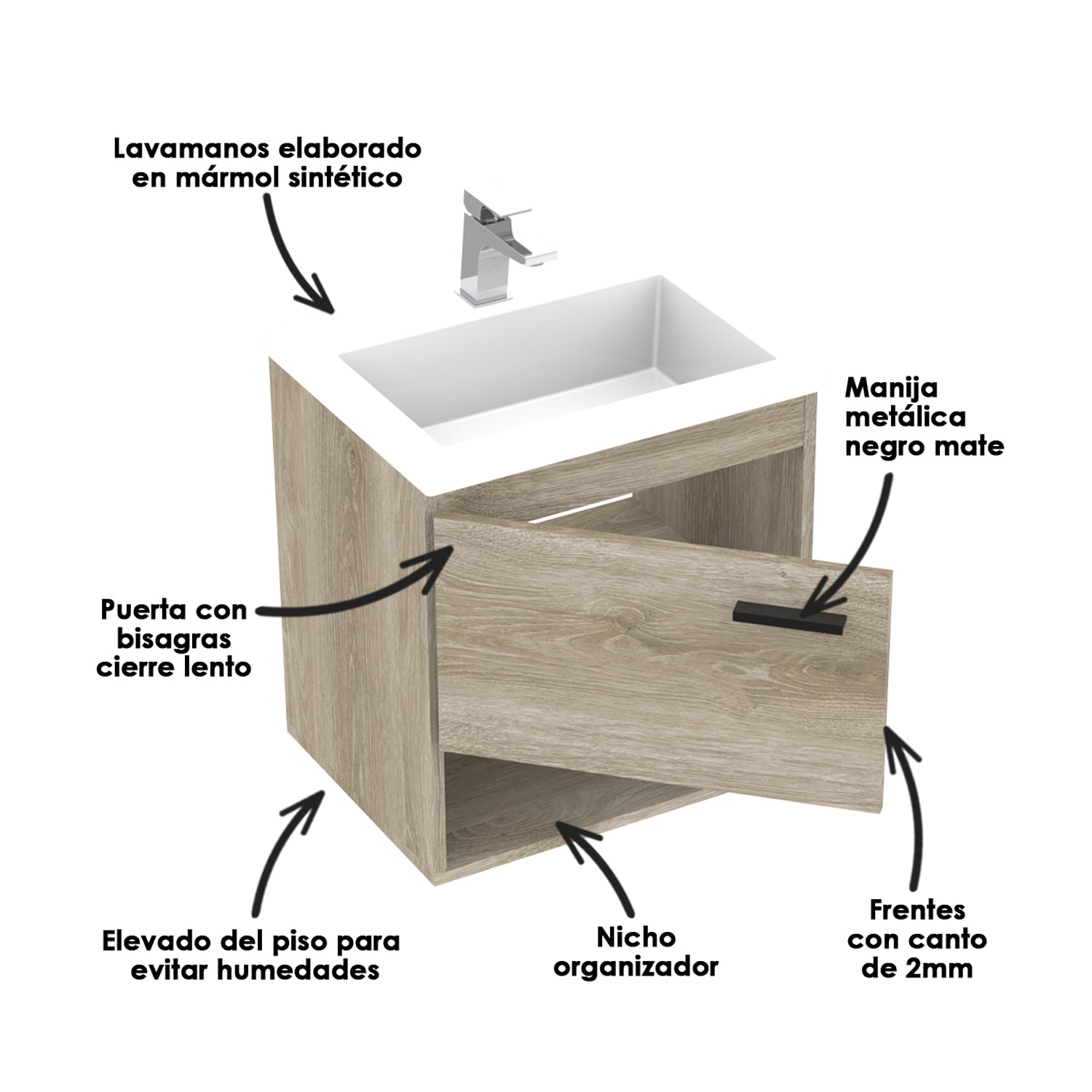 Lavamanos elaborado en mármol sintético

Manija metálica negro mate

Puerta con bisagras cierre lento

Elevado del piso para evitar humedades

Nicho organizador

Frentes con canto de 2mm