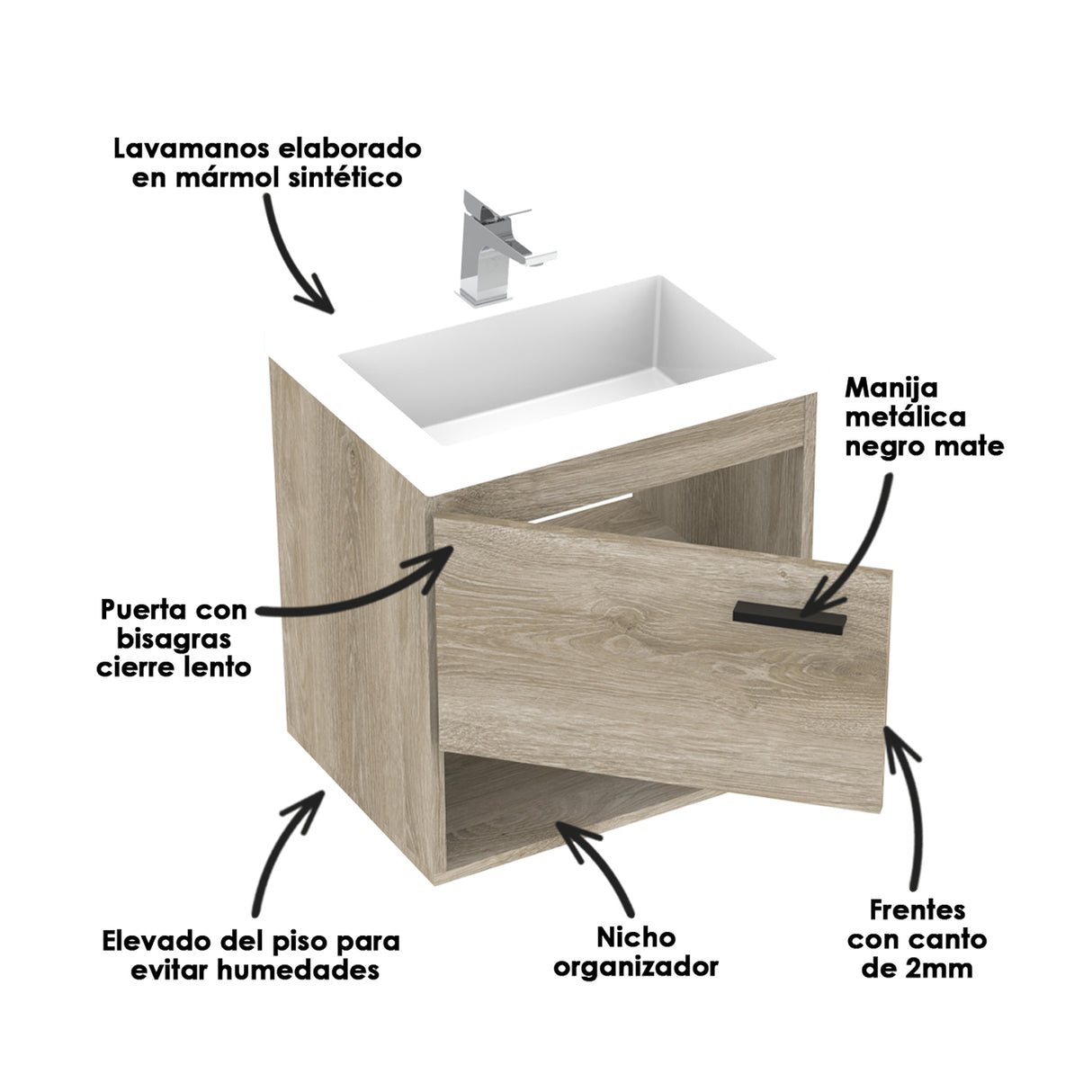 Lavamanos elaborado en mármol sintético

Manija metálica negro mate

Puerta con bisagras cierre lento

Elevado del piso para evitar humedades

Nicho organizador

Frentes con canto de 2mm