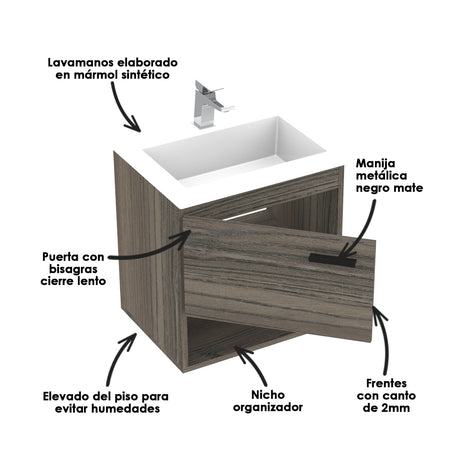 Lavamanos elaborado en mármol sintético

Manija metálica negro mate

Puerta con bisagras cierre lento

Elevado del piso para evitar humedades

Nicho organizador

Frentes con canto de 2mm