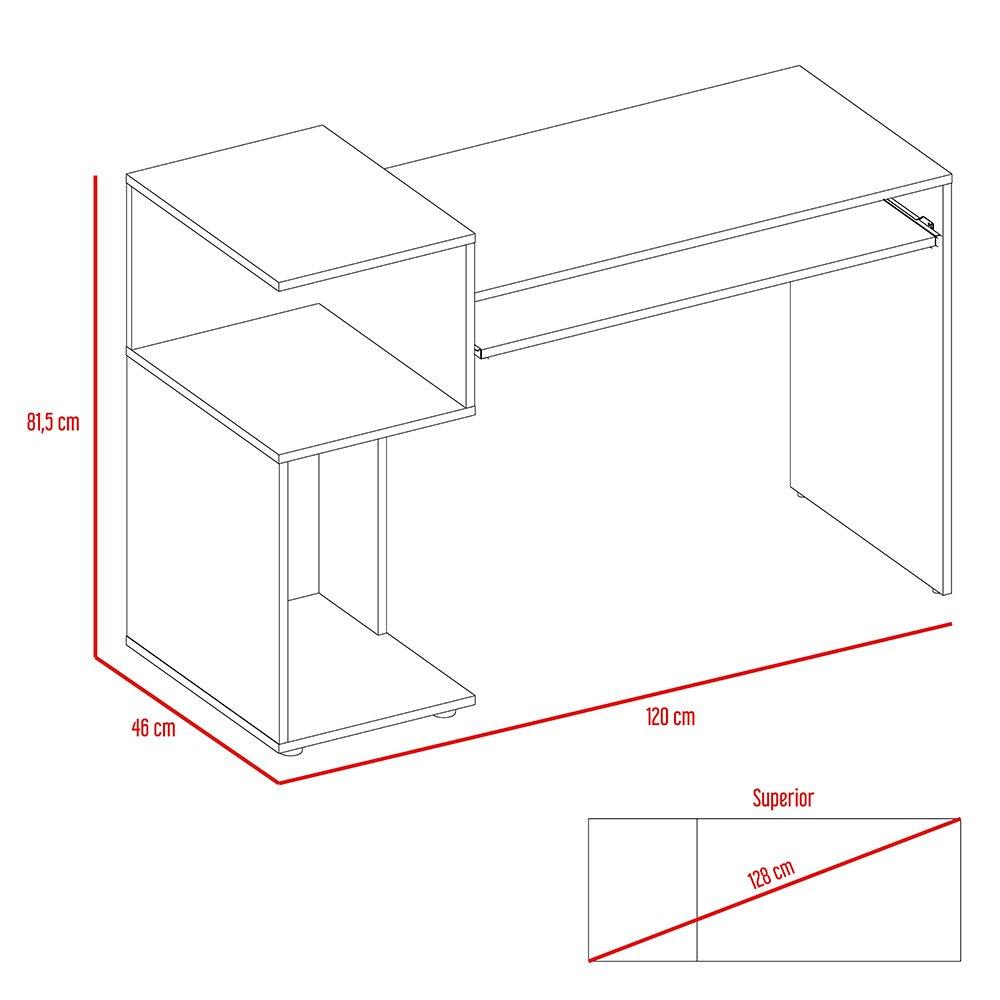 81,5 cm

46 cm

120 cm

Superior

128 cm