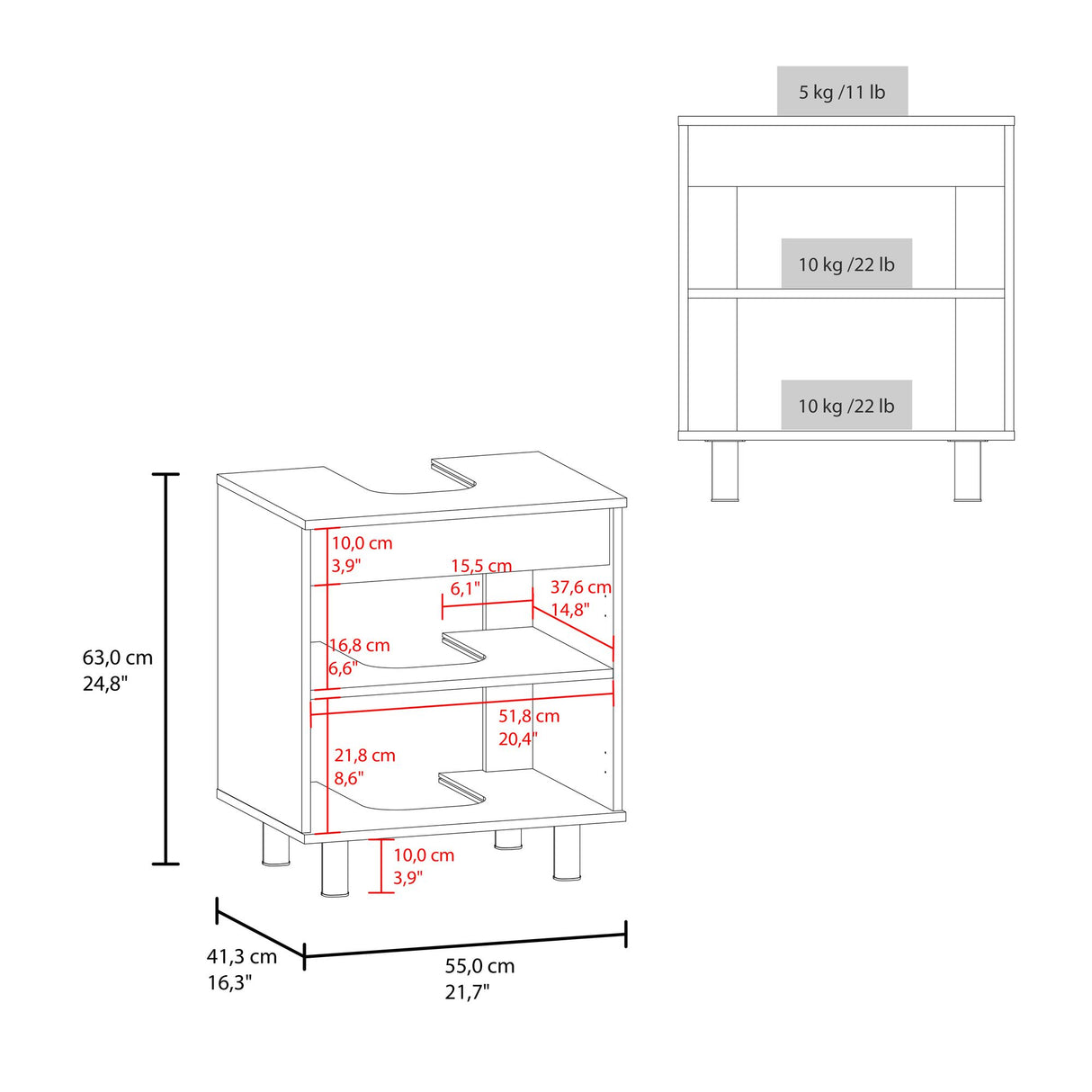 5 kg /11 lb

10 kg /22 lb

10 kg /22 lb

63,0 cm
24,8"

10,0 cm
3,9"

15,5 cm
6,1"

37,6 cm
14,8"

16,8 cm
6,6"

51,8 cm
20,4"

21,8 cm
8,6"

10,0 cm
3,9"

41,3 cm
16,3"

55,0 cm
21,7"